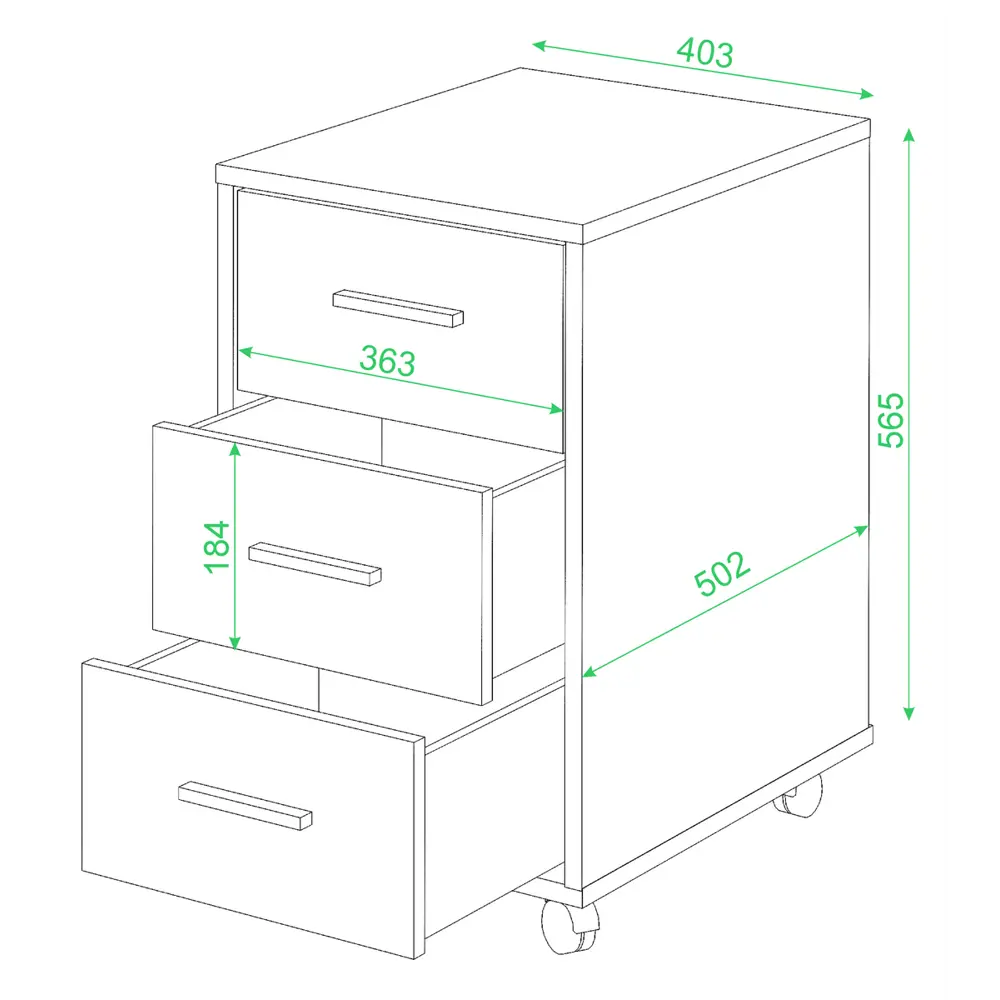 403
363
565
184
502