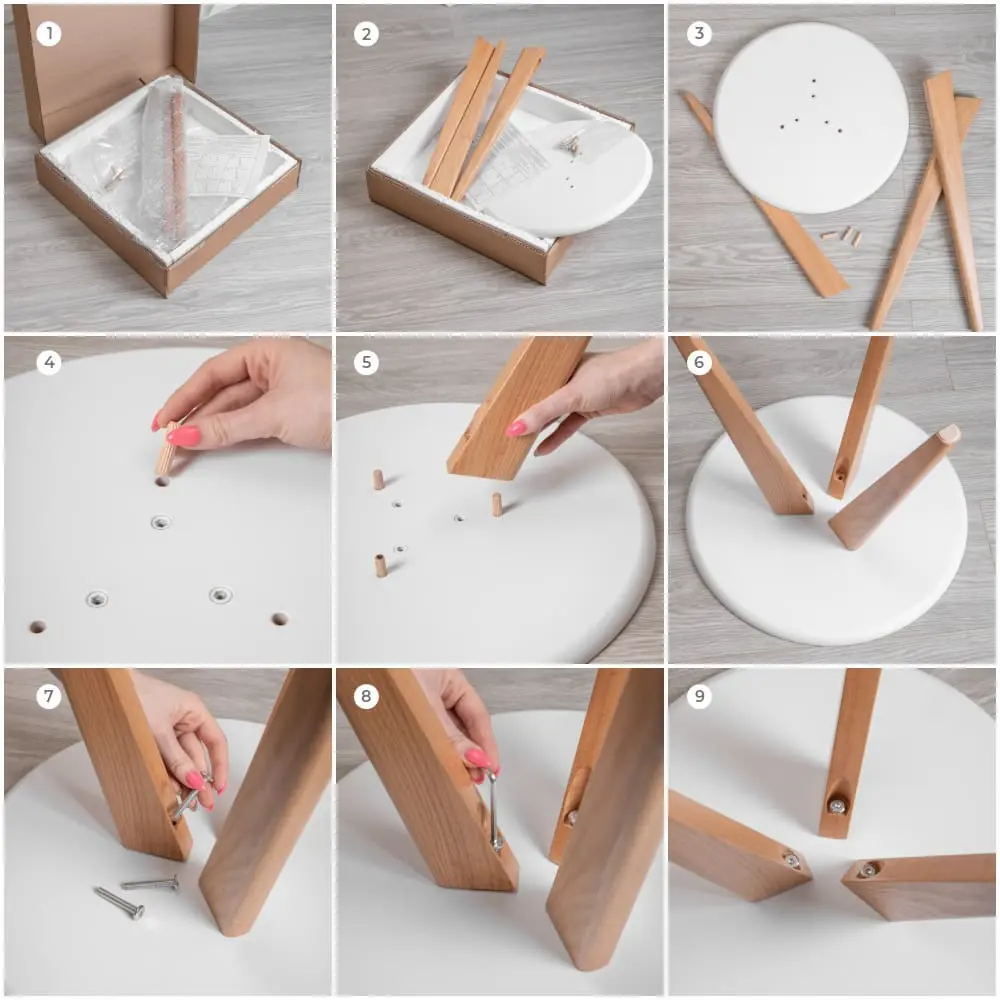 1
2
3
4
5
6
7
8
9