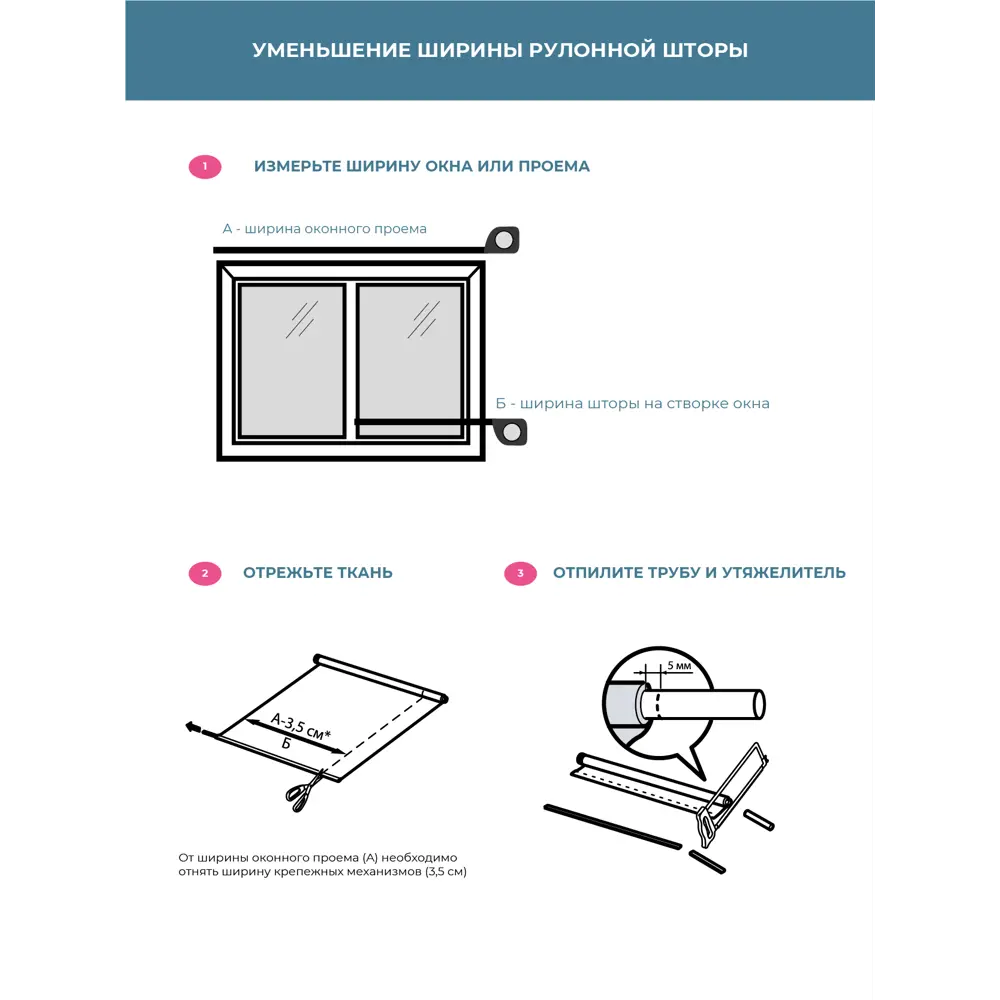 УМЕНЬШЕНИЕ ШИРИНЫ РУЛОННОЙ ШТОРЫ

1 ИЗМЕРЬТЕ ШИРИНУ ОКНА ИЛИ ПРОЕМА

А - ширина оконного проема

Б - ширина шторы на створке окна

2 ОТРЕЖЬТЕ ТКАНЬ

А-3,5 см*

Б

От ширины оконного проема (А) необходимо отнять ширину крепежных механизмов (3,5 см)

3 ОТПИЛИТЕ ТРУБУ И УТЯЖЕЛИТЕЛЬ

5 мм