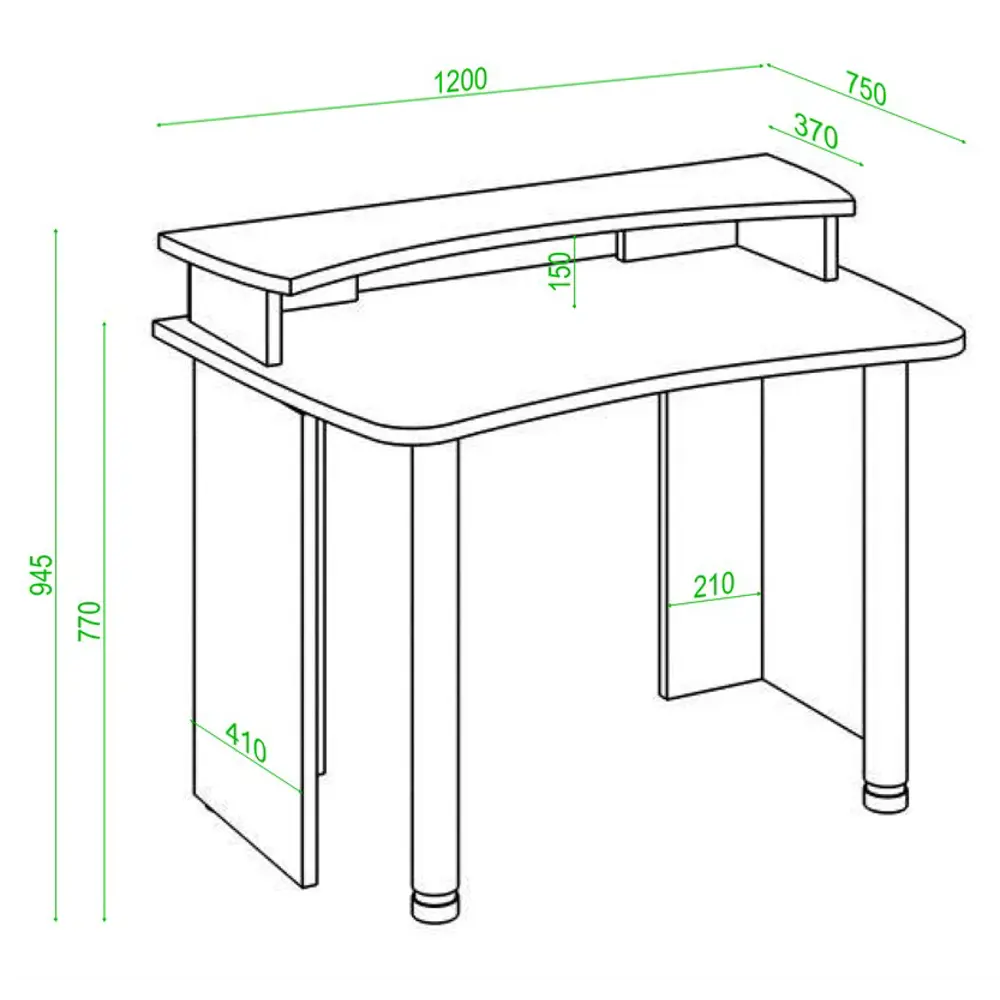 1200
750
370
150
945
770
210
410