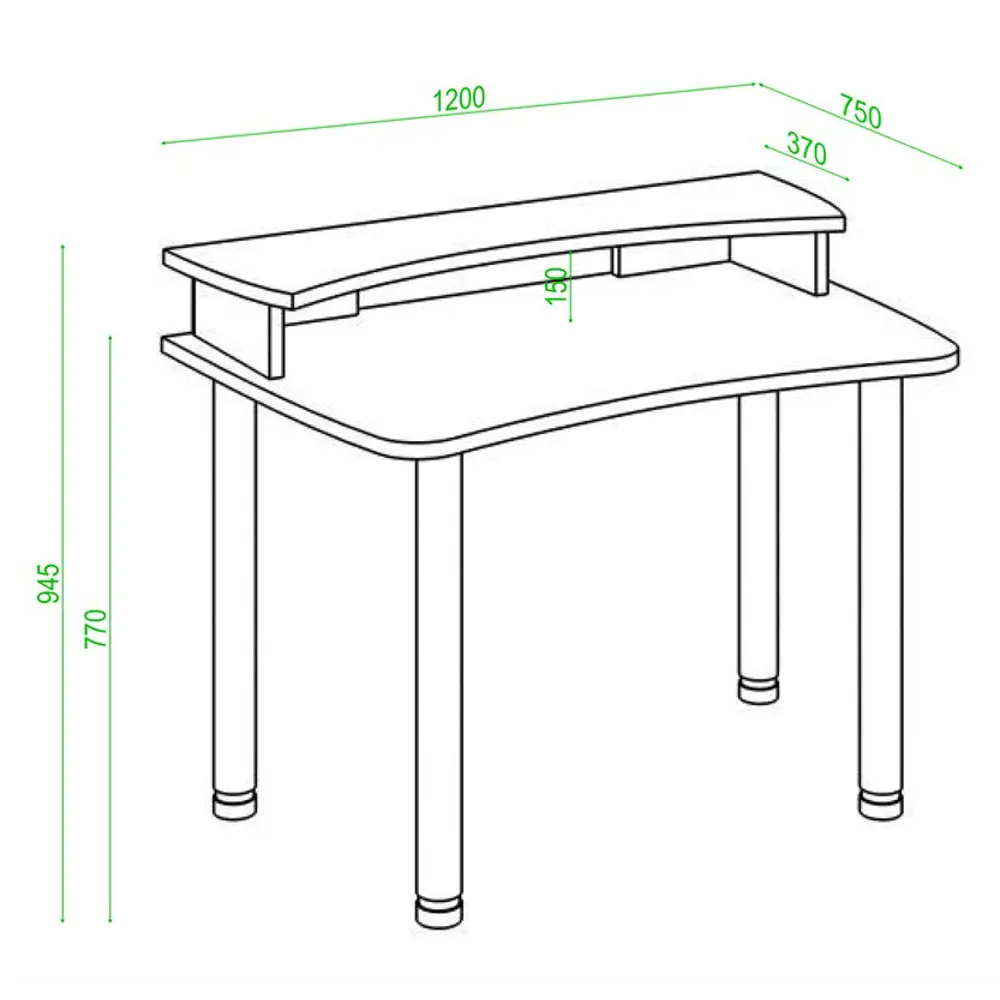 1200
750
370
150
945
770