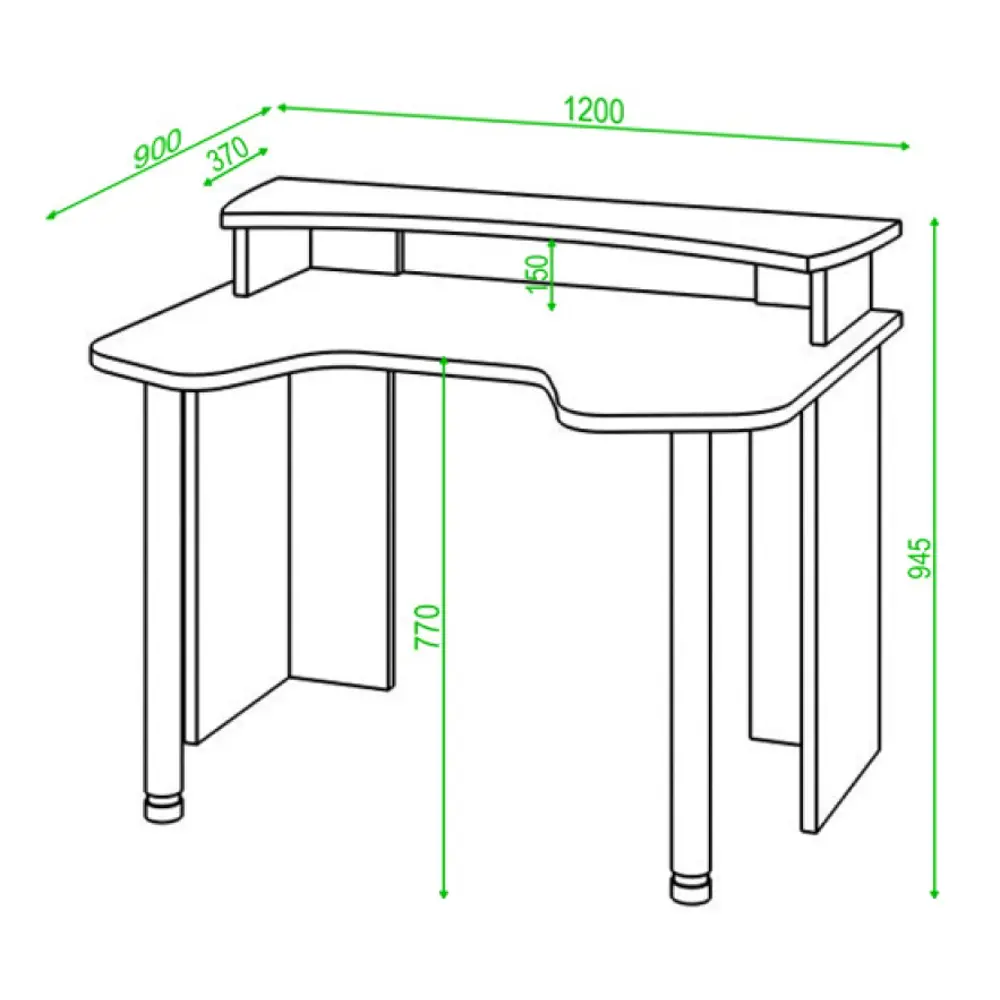 900
370
1200
150
770
945