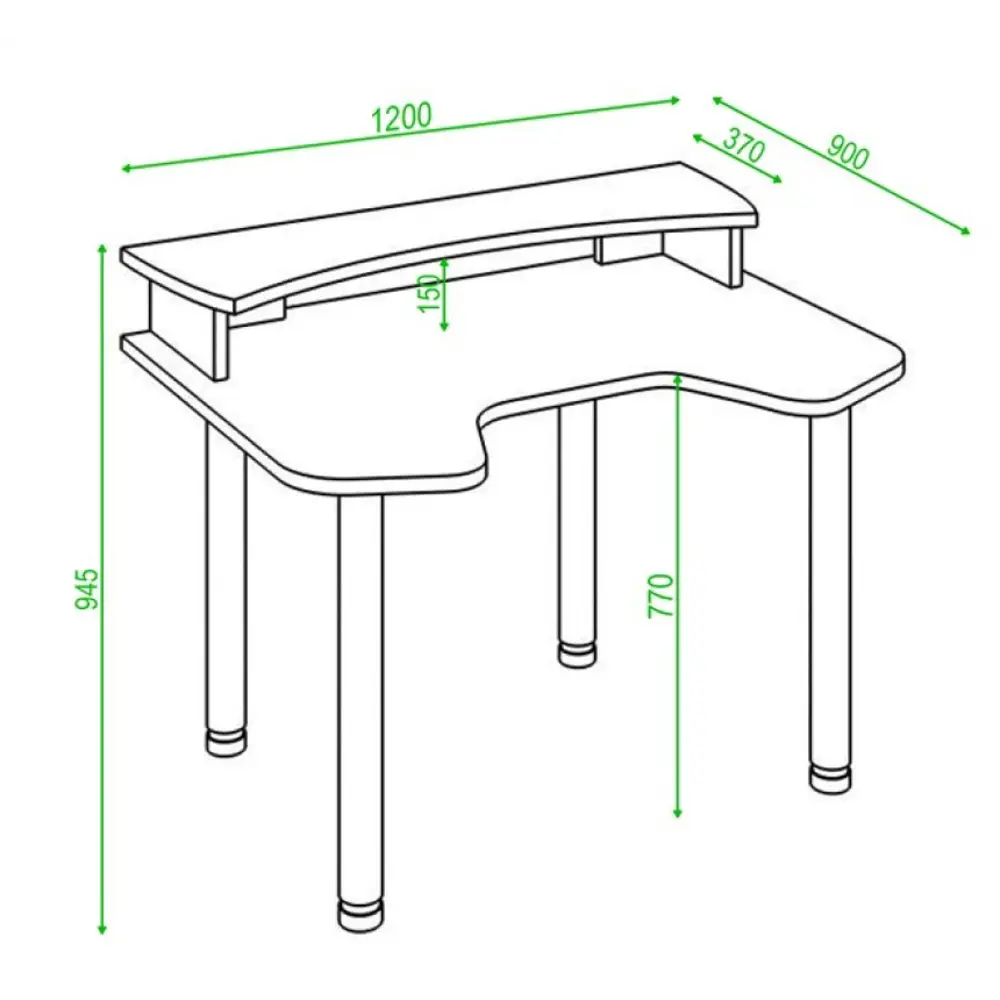 1200
370
900
150
945
770