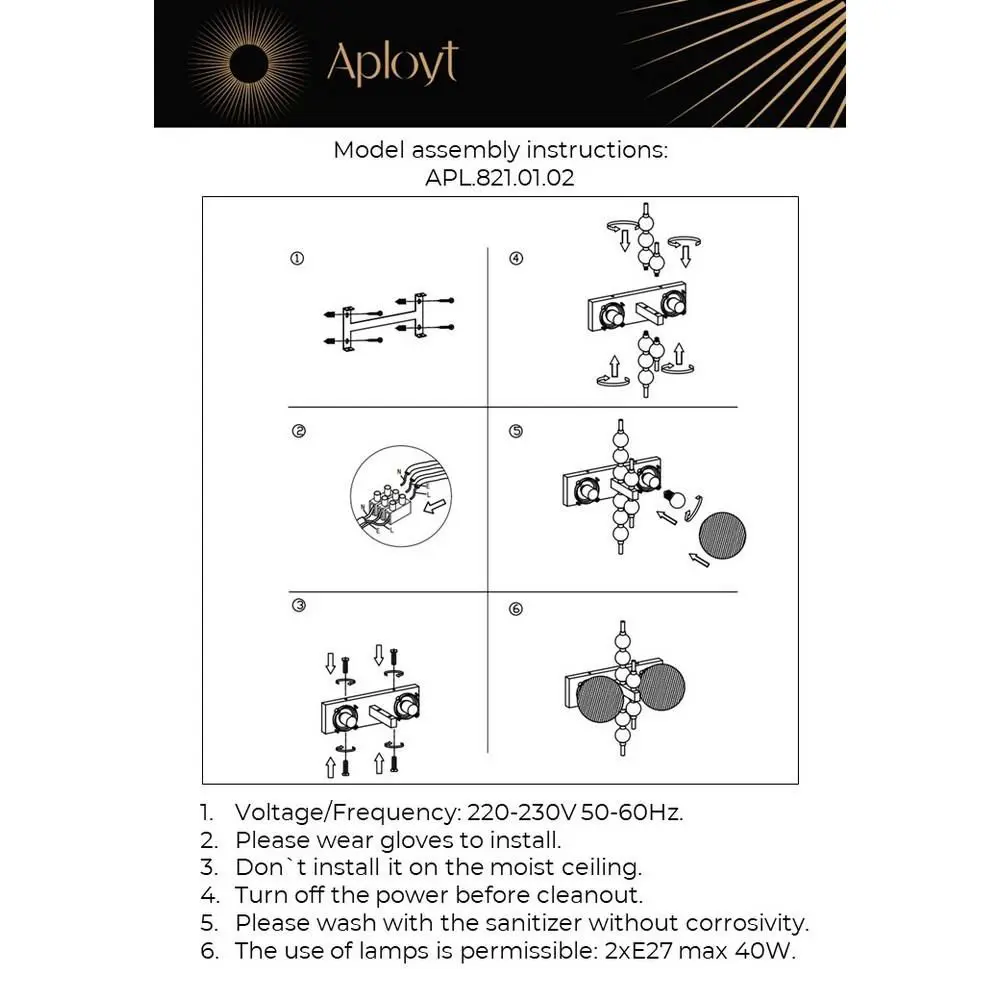 Aployt

Model assembly instructions:
APL.821.01.02

①

④

②

⑤

③

⑥

1. Voltage/Frequency: 220-230V 50-60Hz.
2. Please wear gloves to install.
3. Don`t install it on the moist ceiling.
4. Turn off the power before cleanout.
5. Please wash with the sanitizer without corrosivity.
6. The use of lamps is permissible: 2xE27 max 40W.