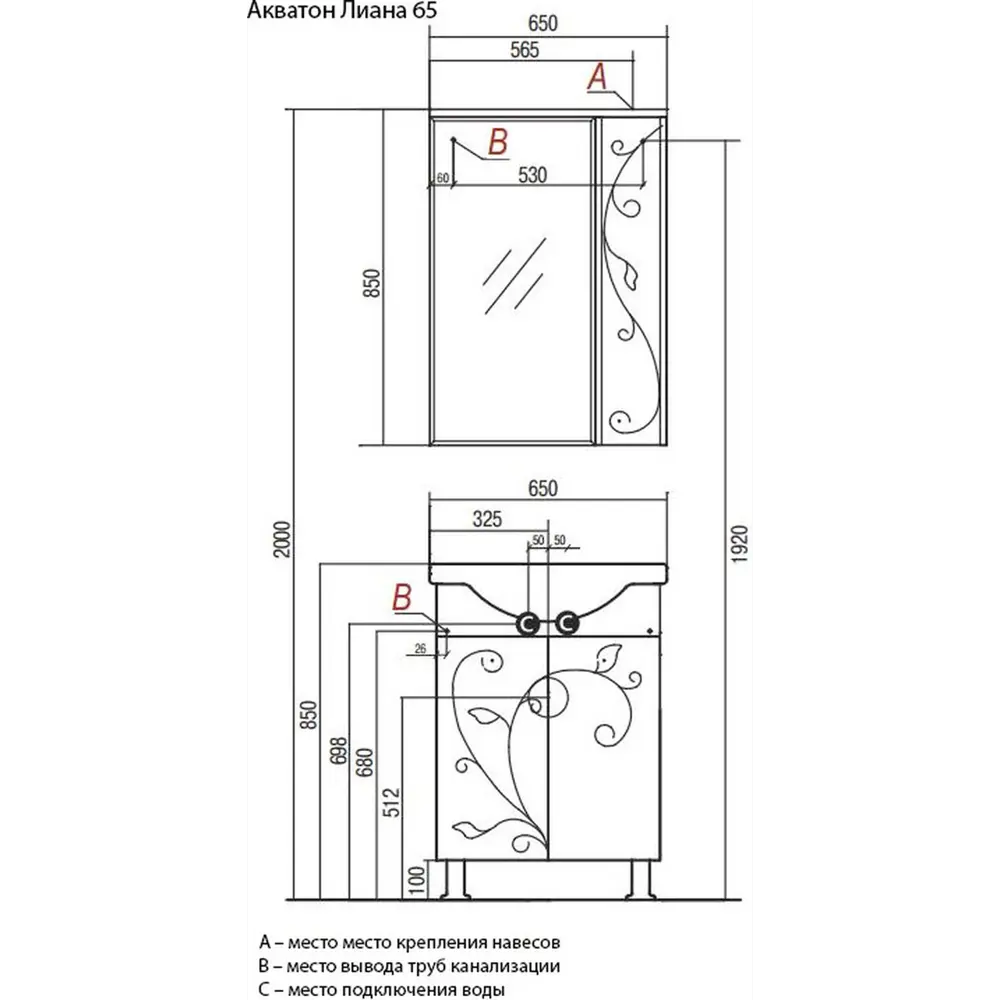 Акватон Лиана 65

650
565
A
B
60
530
850
2000
1920

650
325
50
50
B
C
C
26
850
698
680
512
100

A – место место крепления навесов
B – место вывода труб канализации
C – место подключения воды