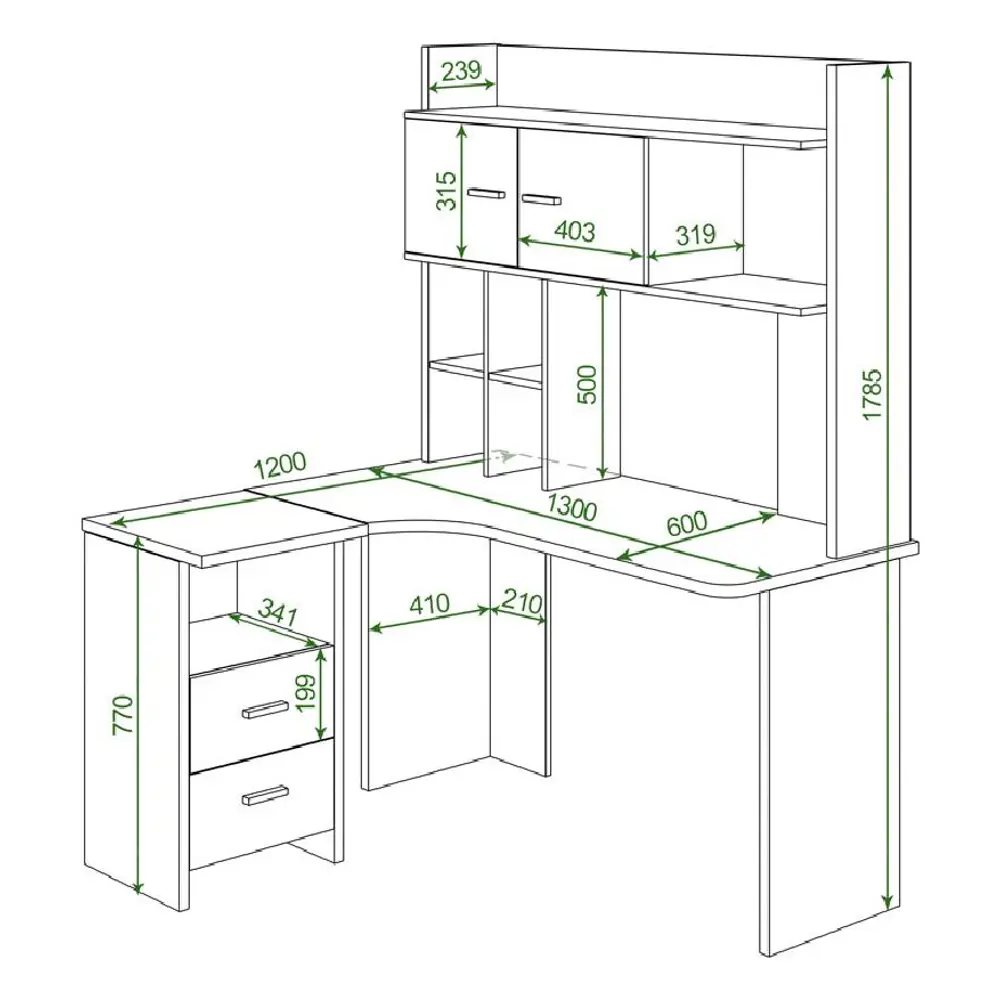 239
315
403
319
500
1785
1200
1300
600
341
410
210
199
770