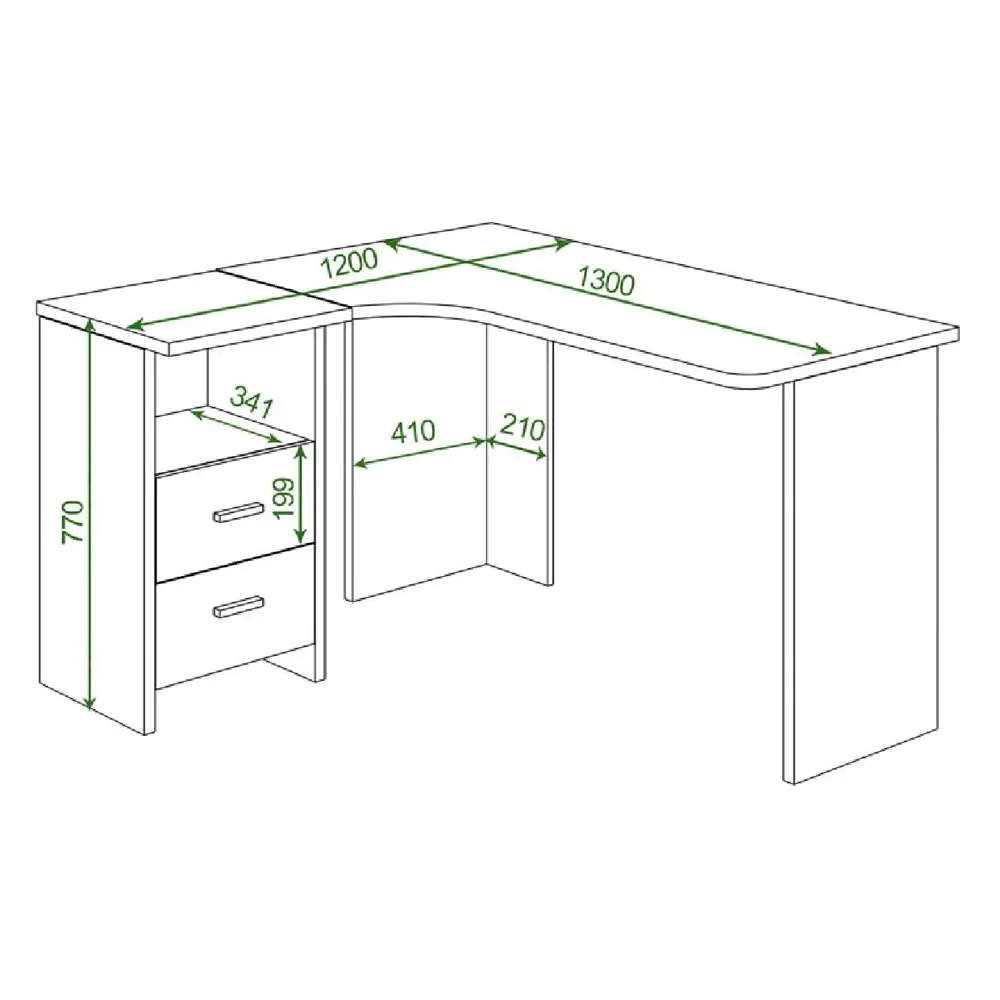 1200
1300
341
410
210
199
770