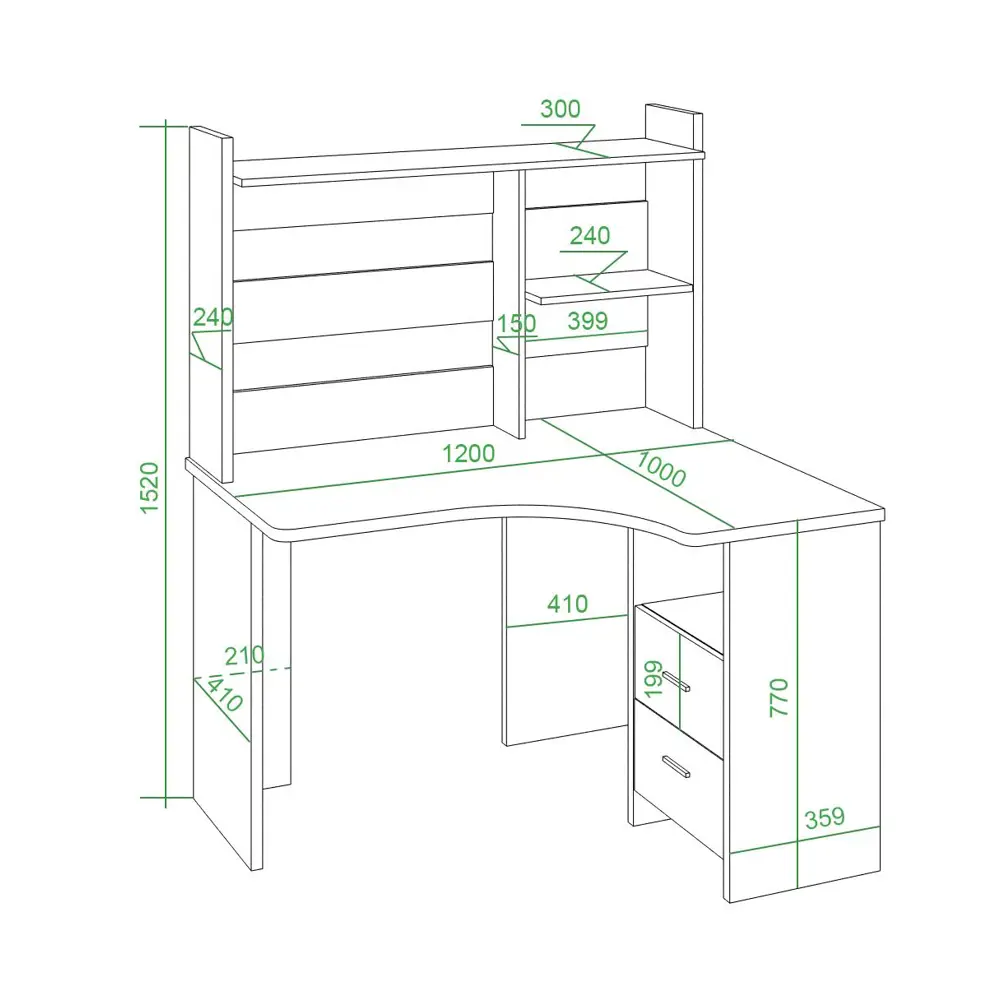 300
240
240
150
399
1520
1200
1000
410
210
410
199
770
359