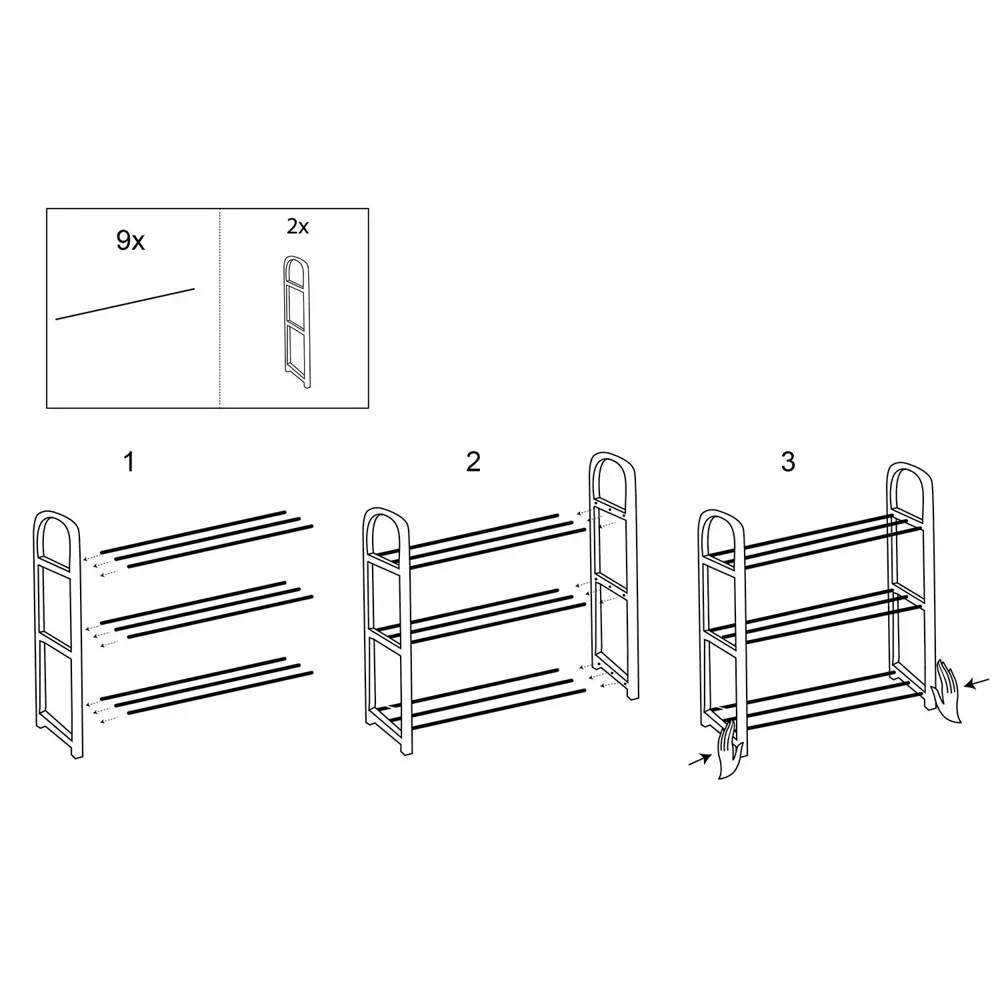 9x

2x

1

2

3