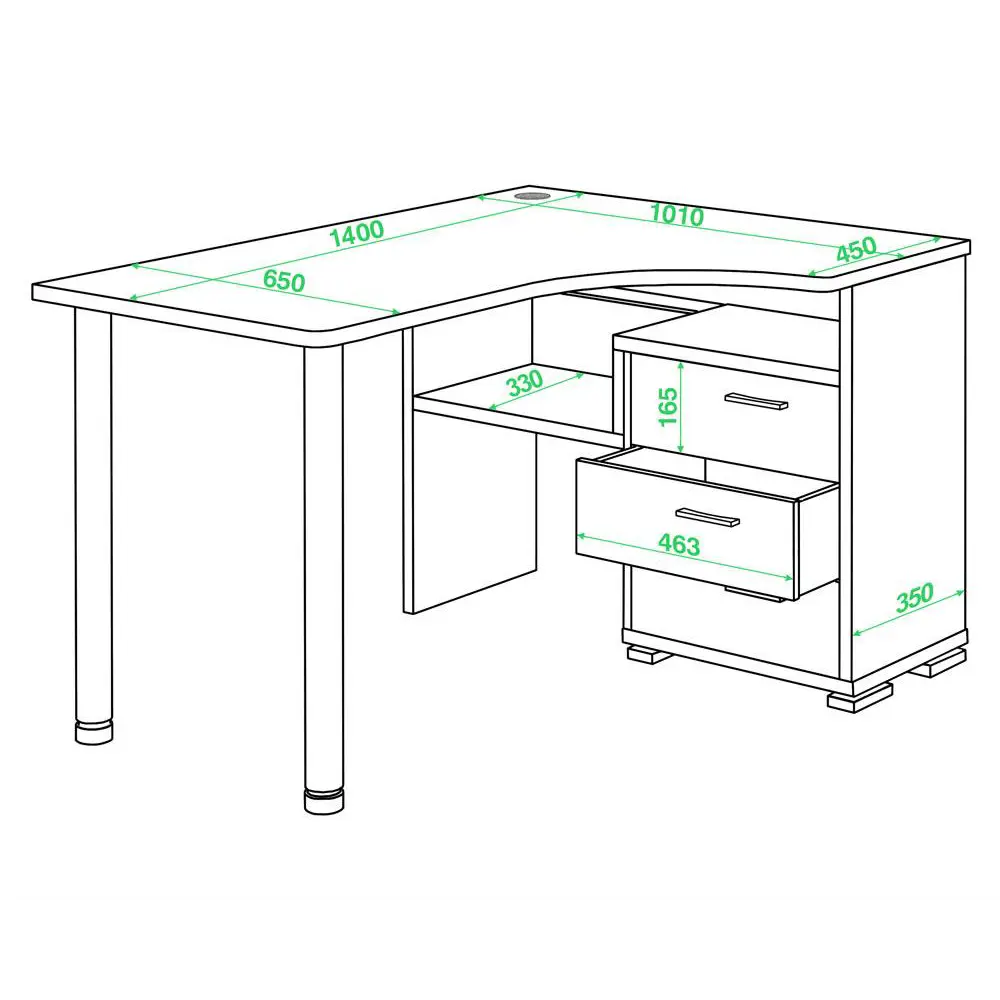 1400
1010
450
650
330
165
463
350