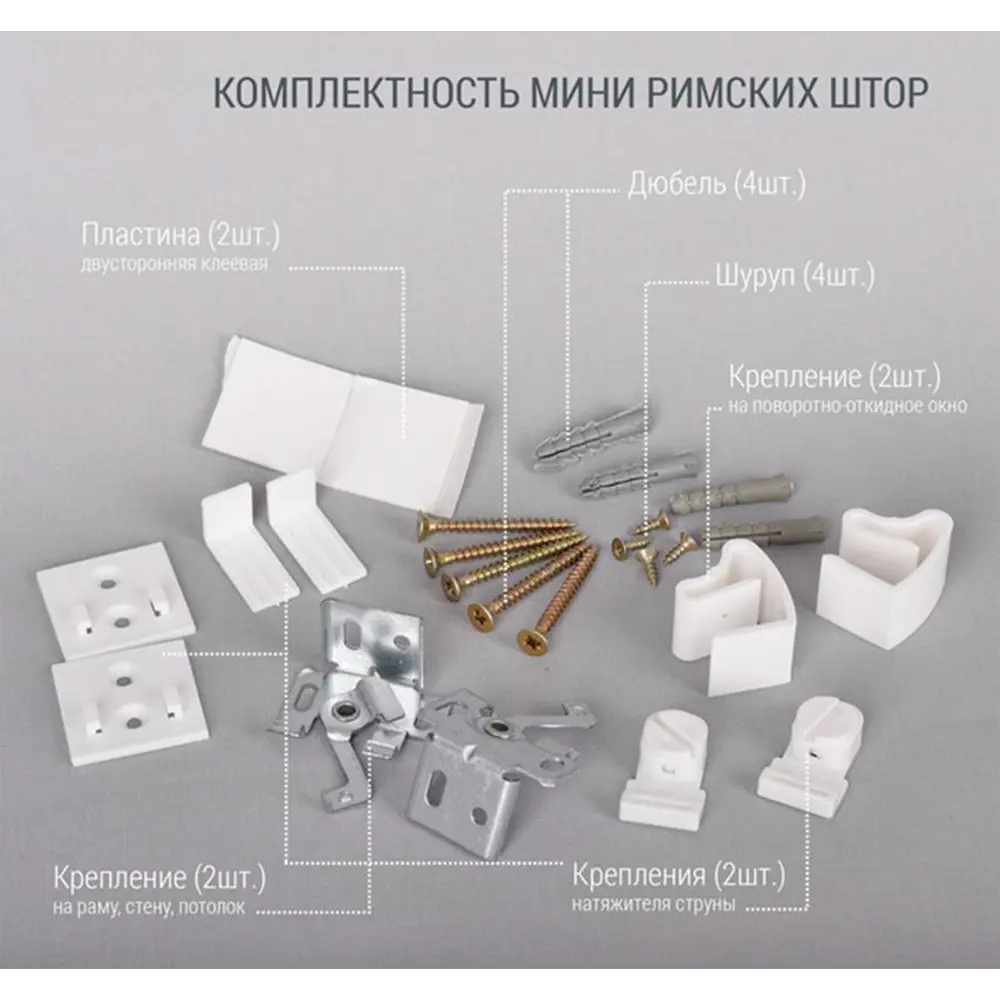 КОМПЛЕКТНОСТЬ МИНИ РИМСКИХ ШТОР

Дюбель (4шт.)

Пластина (2шт.)
двусторонняя клеевая

Шуруп (4шт.)

Крепление (2шт.)
на поворотно-откидное окно

Крепление (2шт.)
на раму, стену, потолок

Крепления (2шт.)
натяжителя струны