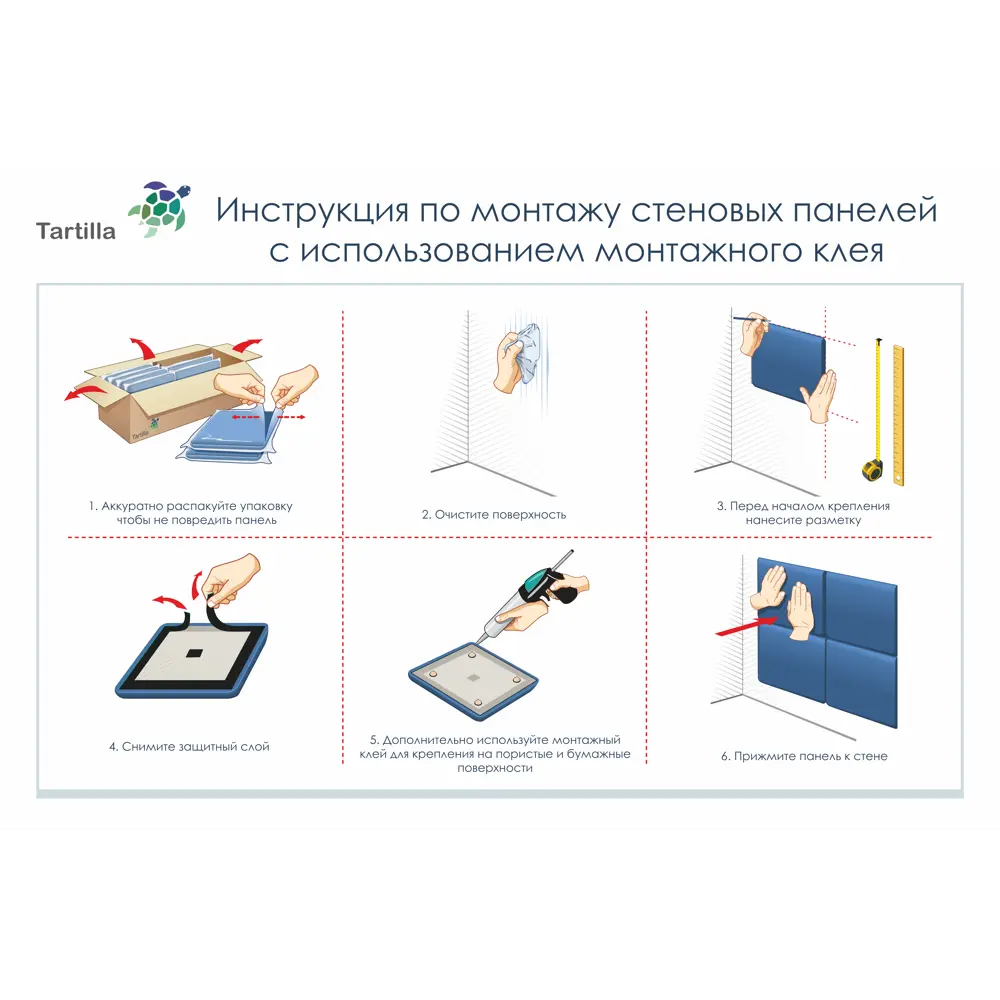 Tartilla

Инструкция по монтажу стеновых панелей с использованием монтажного клея

Tartilla

1. Аккуратно распакуйте упаковку чтобы не повредить панель

2. Очистите поверхность

3. Перед началом крепления нанесите разметку

4. Снимите защитный слой

5. Дополнительно используйте монтажный клей для крепления на пористые и бумажные поверхности

6. Прижмите панель к стене