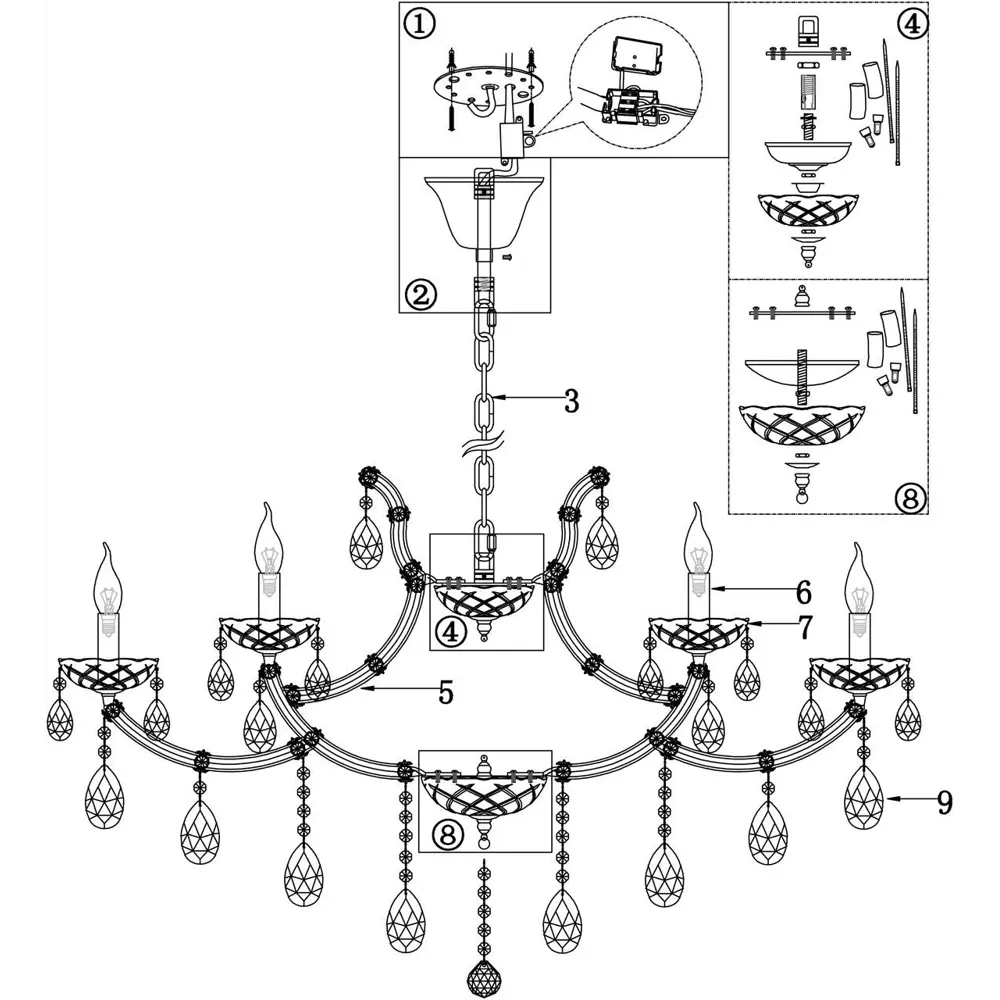 ①
④
②
3
⑧
6
7
④
5
9
⑧