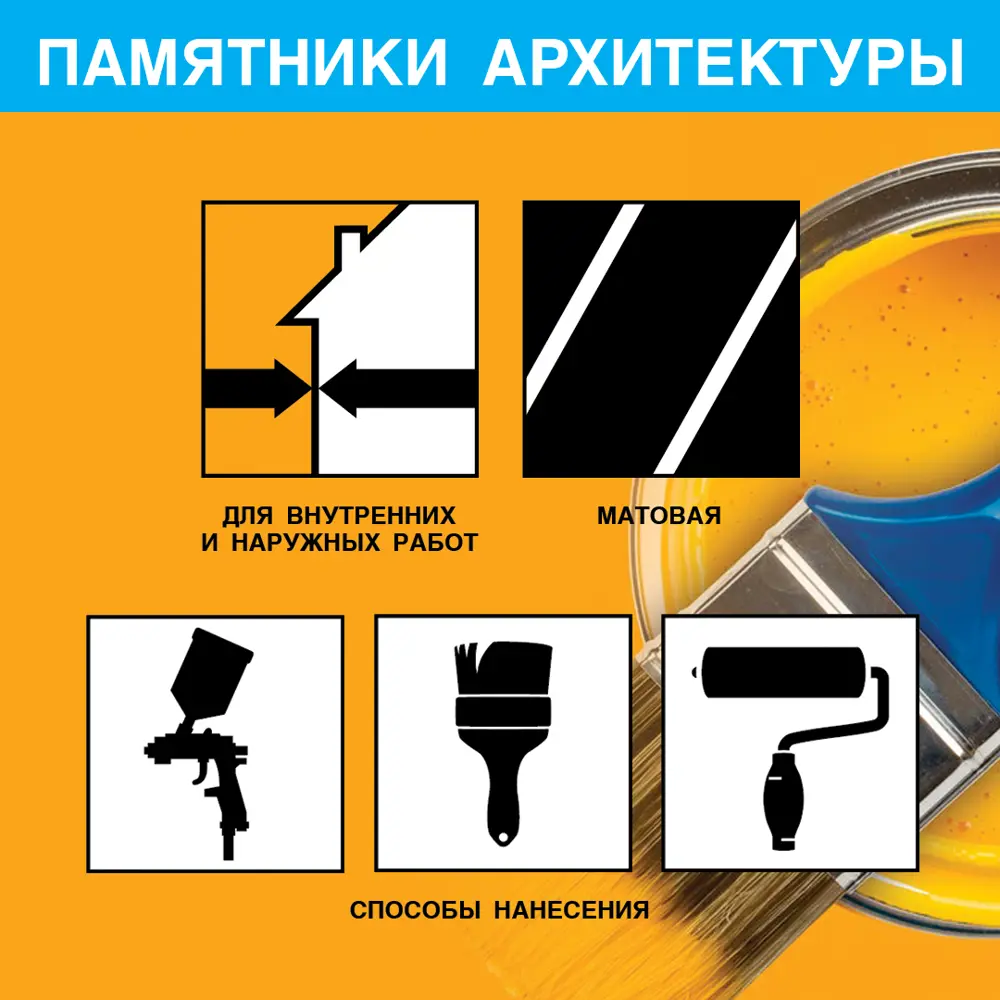 ПАМЯТНИКИ АРХИТЕКТУРЫ

ДЛЯ ВНУТРЕННИХ И НАРУЖНЫХ РАБОТ

МАТОВАЯ

СПОСОБЫ НАНЕСЕНИЯ