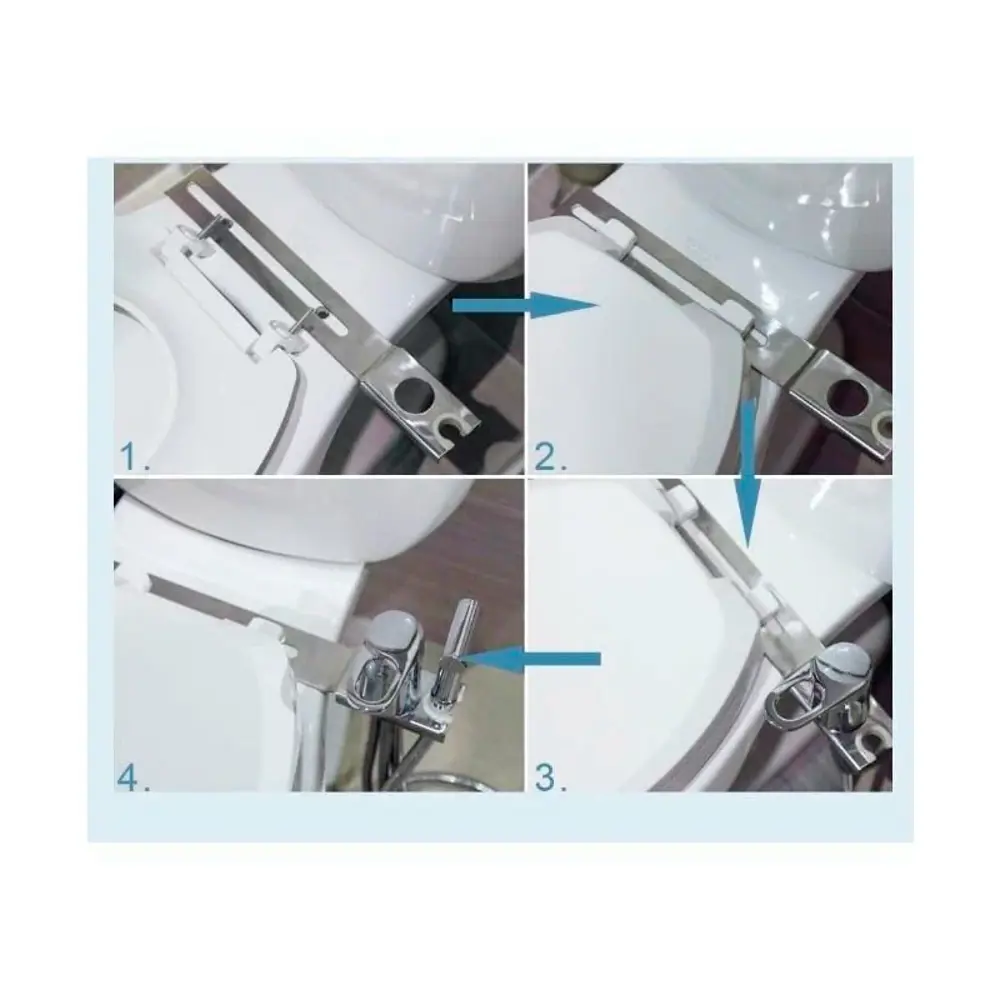 1.

2.

4.

3.