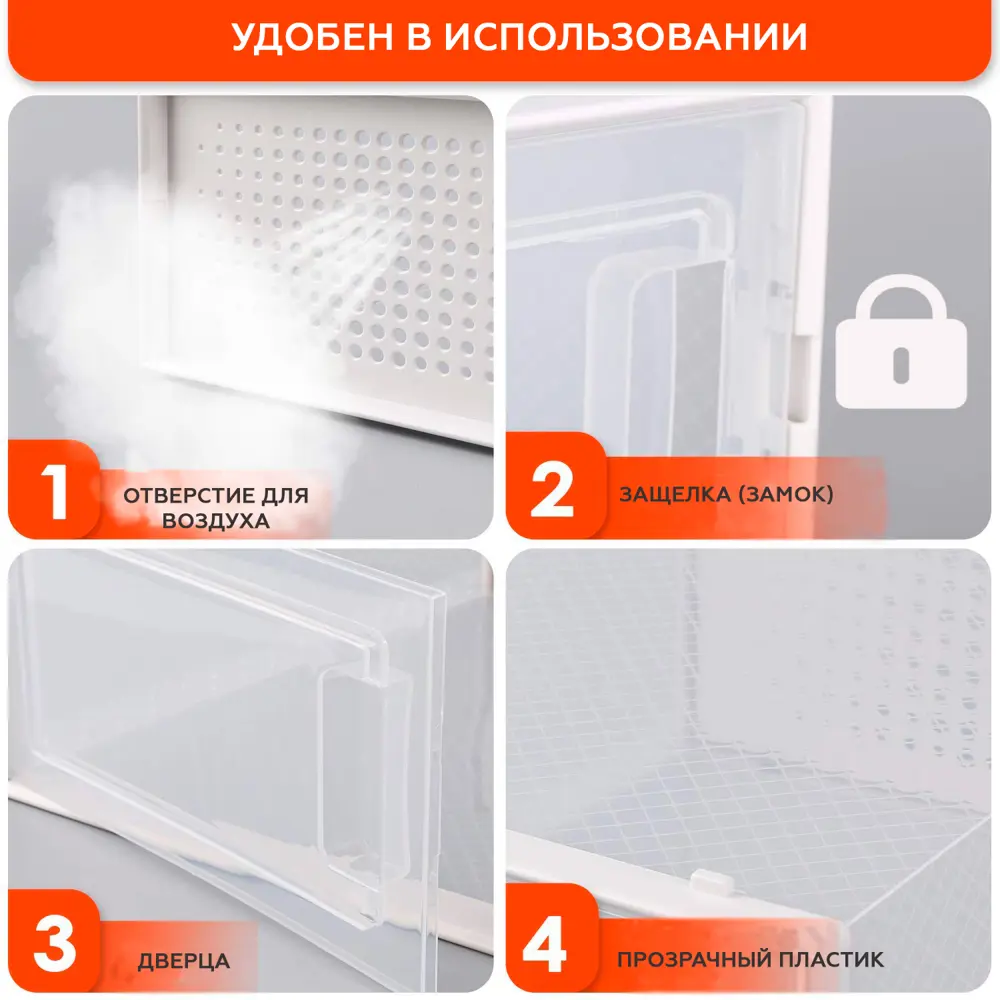 УДОБЕН В ИСПОЛЬЗОВАНИИ

1 ОТВЕРСТИЕ ДЛЯ ВОЗДУХА

2 ЗАЩЕЛКА (ЗАМОК)

3 ДВЕРЦА

4 ПРОЗРАЧНЫЙ ПЛАСТИК