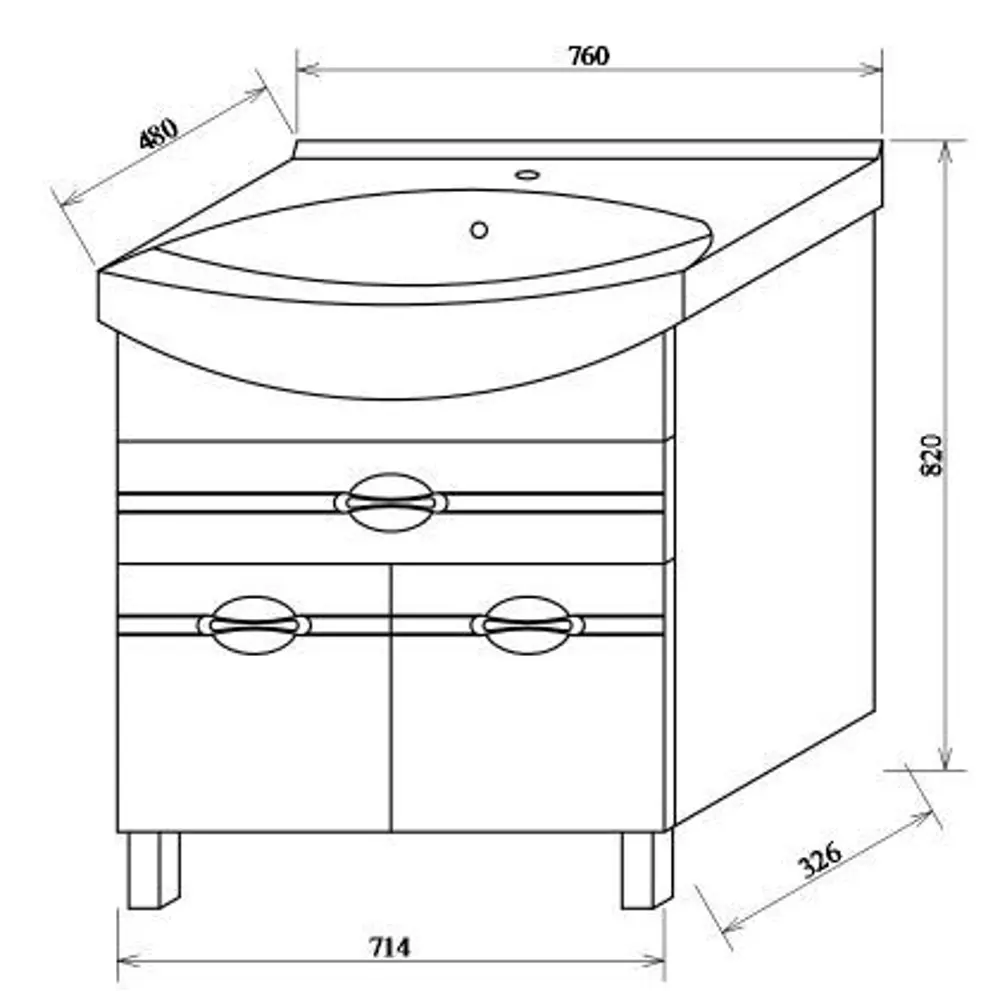 760
480
820
326
714