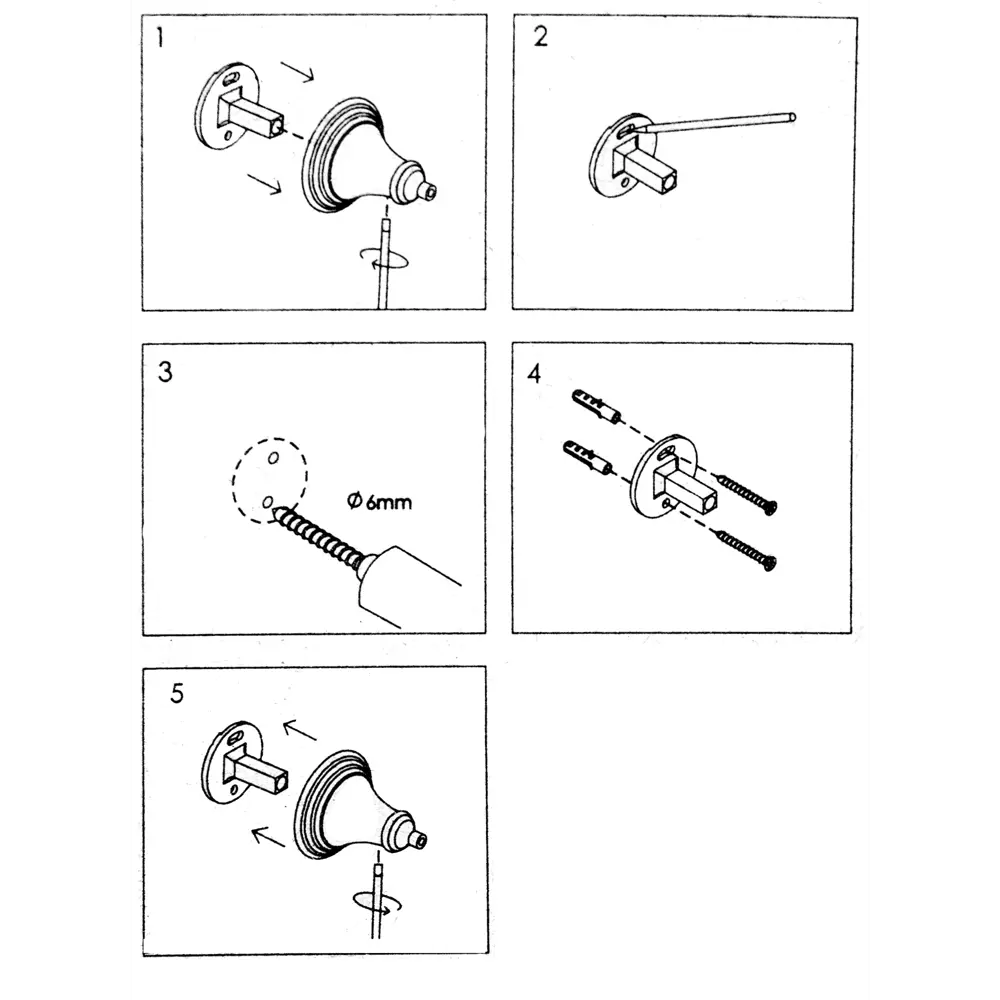 1

2

3

Ø 6mm

4

5