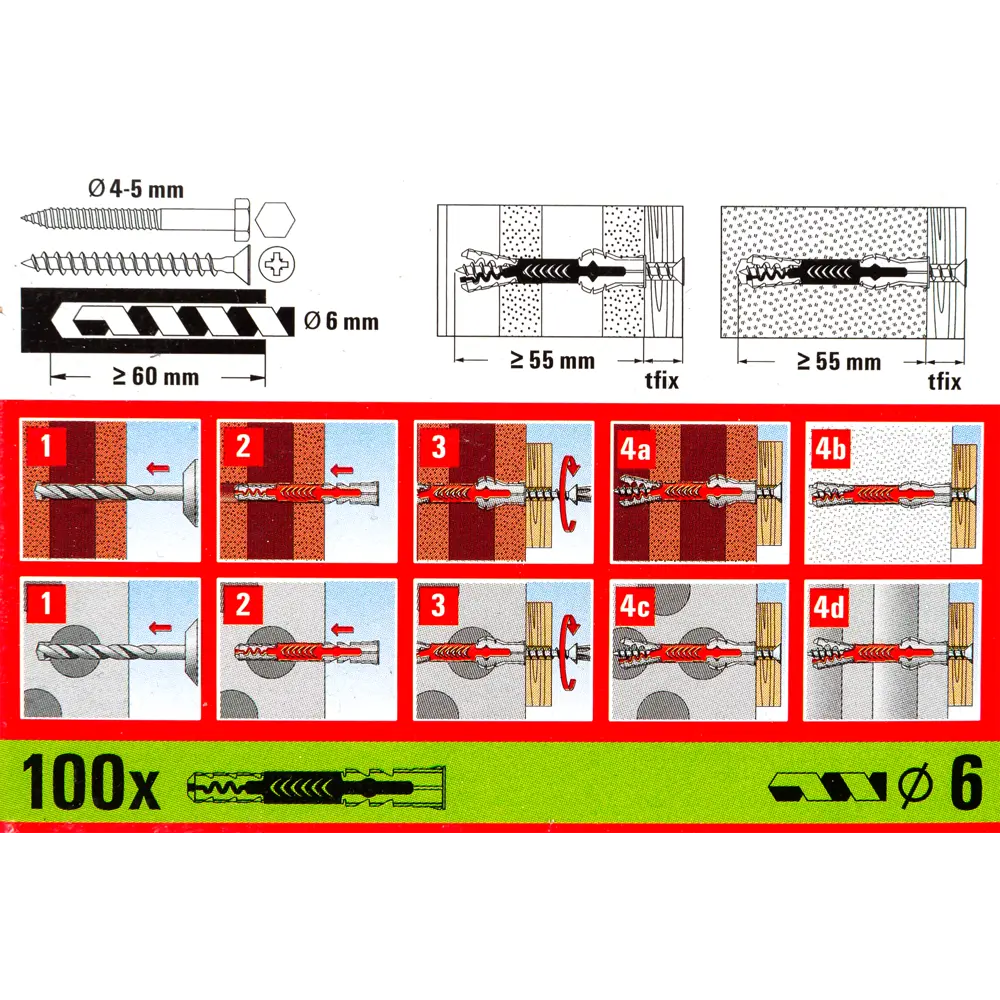 Ø 4-5 mm

Ø 6 mm

≥ 60 mm

≥ 55 mm

tfix

≥ 55 mm

tfix

1

2

3

4a

4b

1

2

3

4c

4d

100x

Ø 6