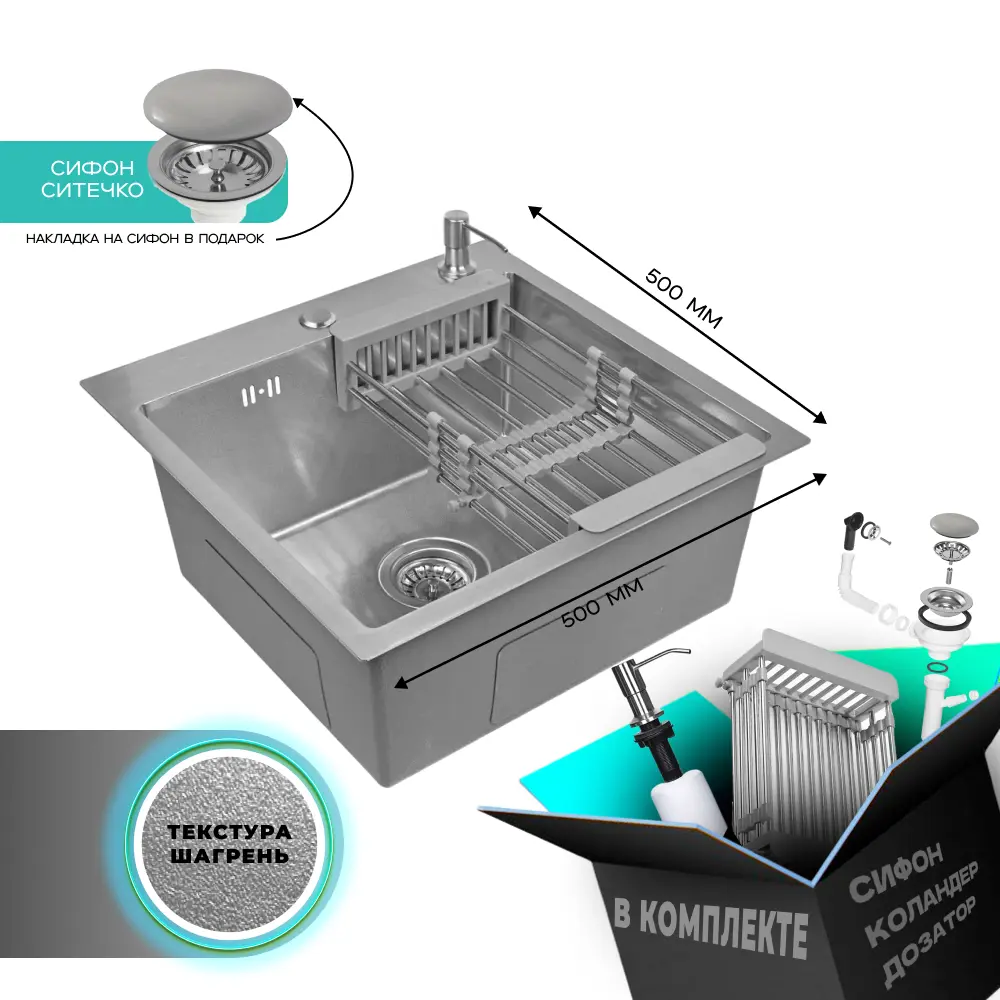 СИФОН СИТЕЧКО

НАКЛАДКА НА СИФОН В ПОДАРОК

500 ММ

500 ММ

ТЕКСТУРА ШАГРЕНЬ

В КОМПЛЕКТЕ

СИФОН
КОЛАНДЕР
ДОЗАТОР