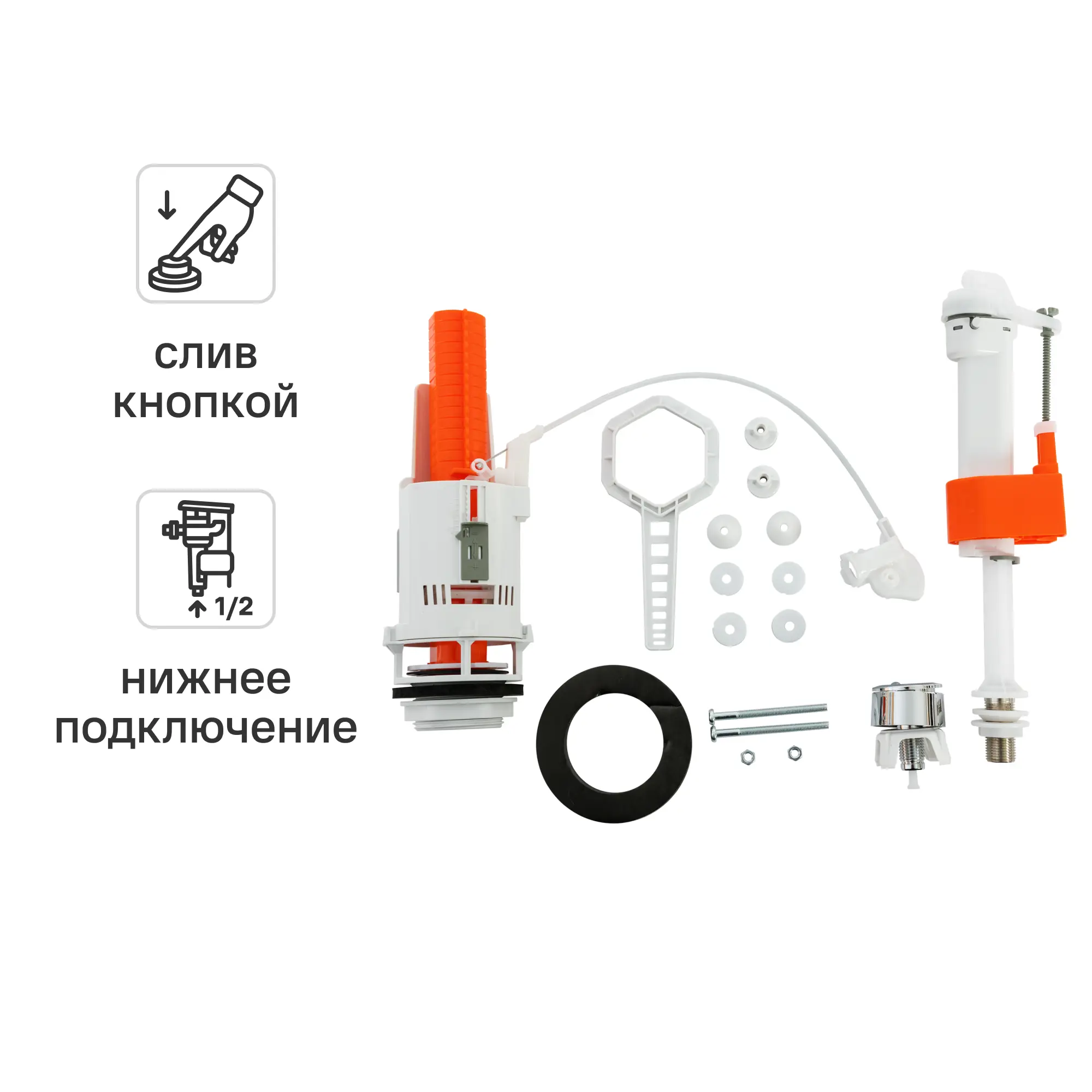 слив кнопкой

1/2

нижнее подключение