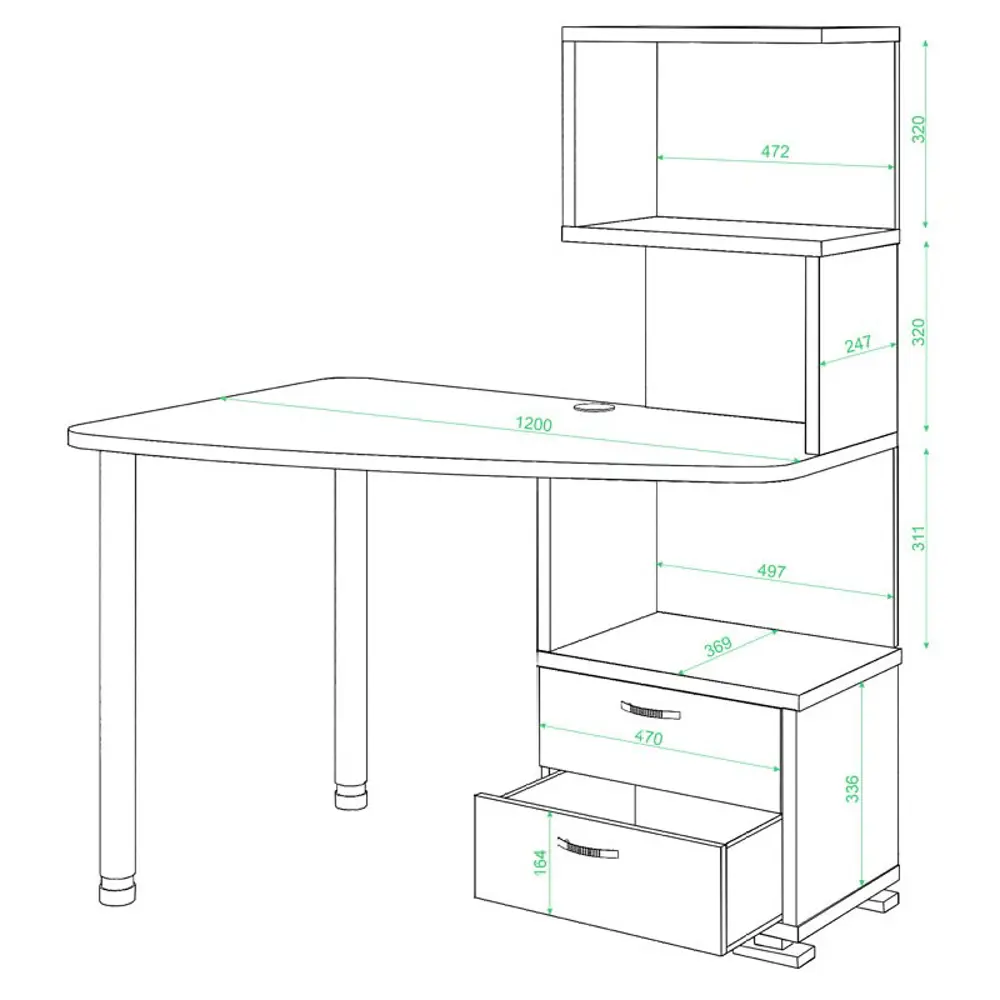 320
472
320
247
1200
311
497
369
470
336
164